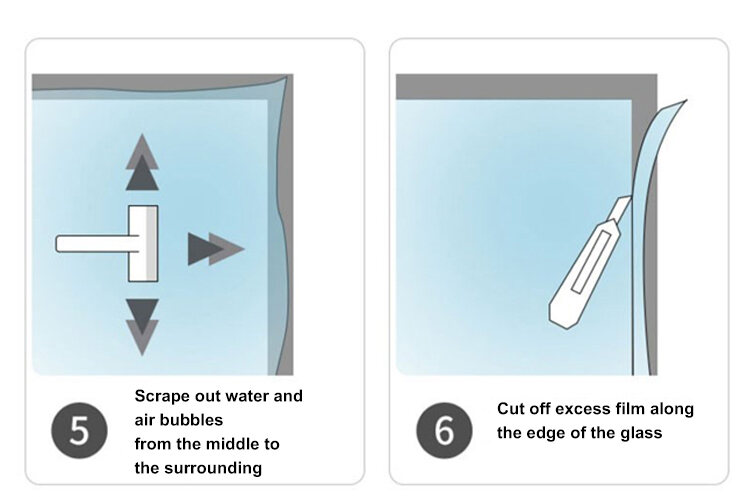 5
Scrape out water and air bubbles from the middle to the surrounding

6
Cut off excess film along the edge of the glass