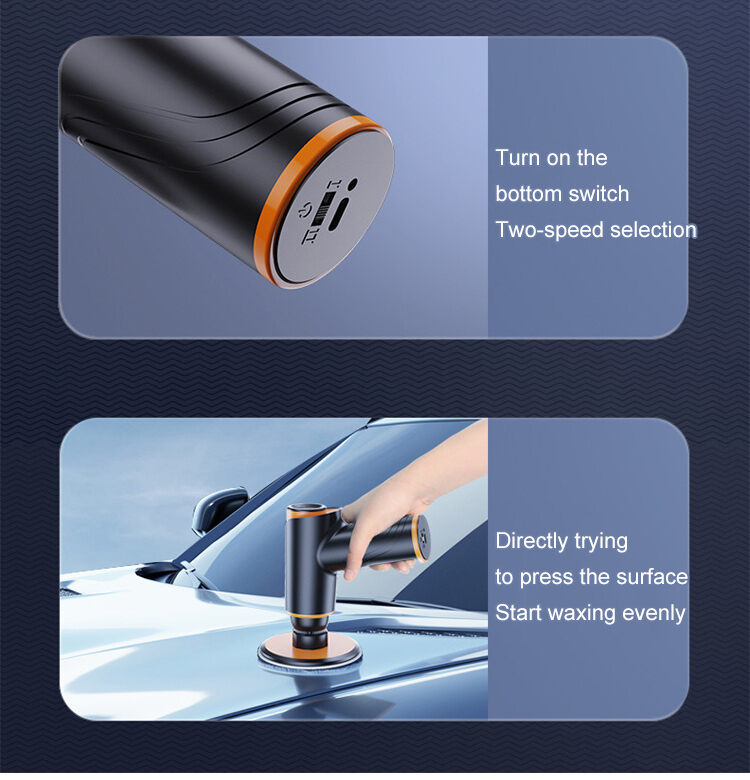 I
II

Turn on the
bottom switch
Two-speed selection

Directly trying
to press the surface
Start waxing evenly