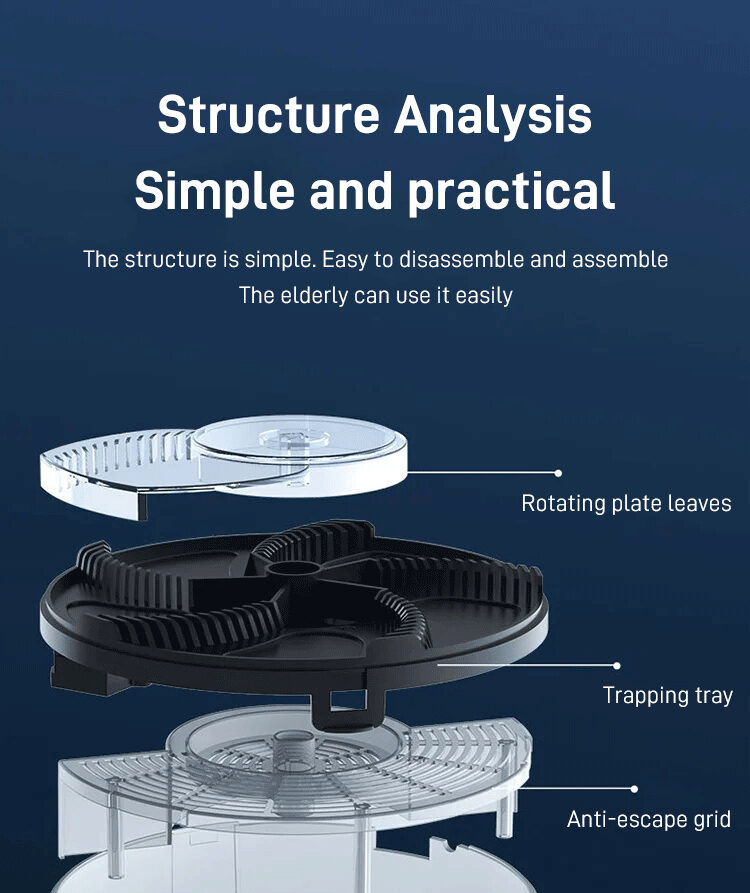 Structure Analysis
Simple and practical

The structure is simple. Easy to disassemble and assemble
The elderly can use it easily

Rotating plate leaves

Trapping tray

Anti-escape grid