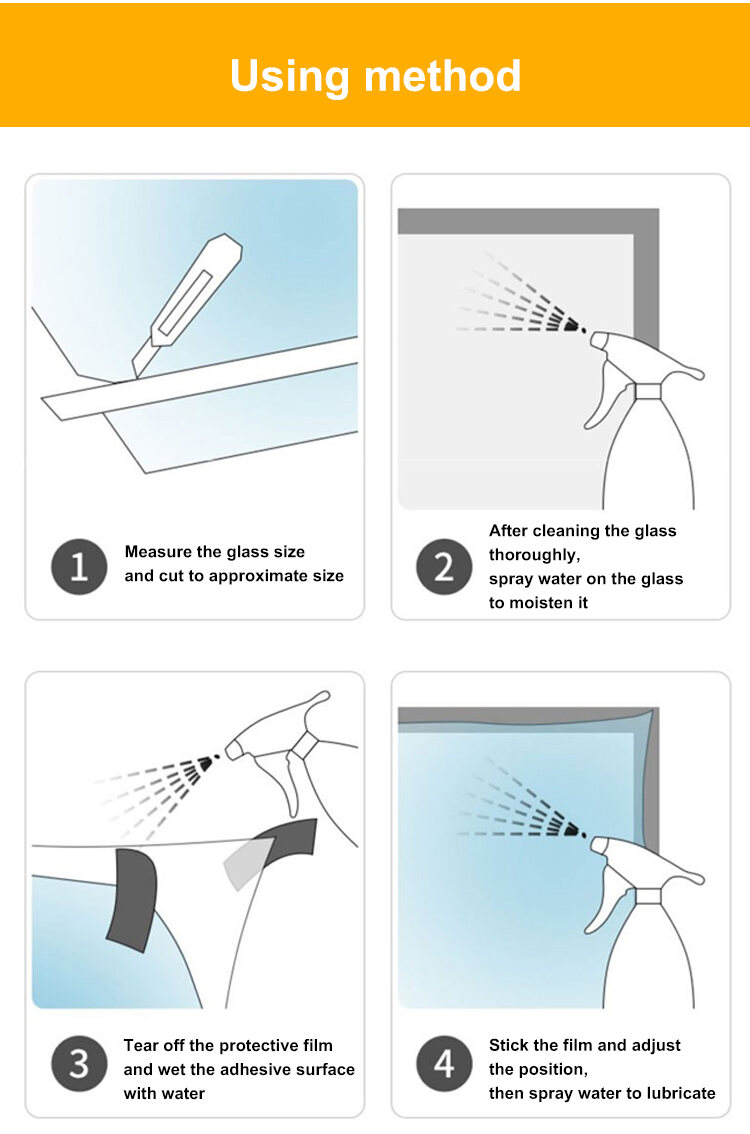 Using method

1
Measure the glass size and cut to approximate size

2
After cleaning the glass thoroughly,
spray water on the glass to moisten it

3
Tear off the protective film and wet the adhesive surface with water

4
Stick the film and adjust the position,
then spray water to lubricate