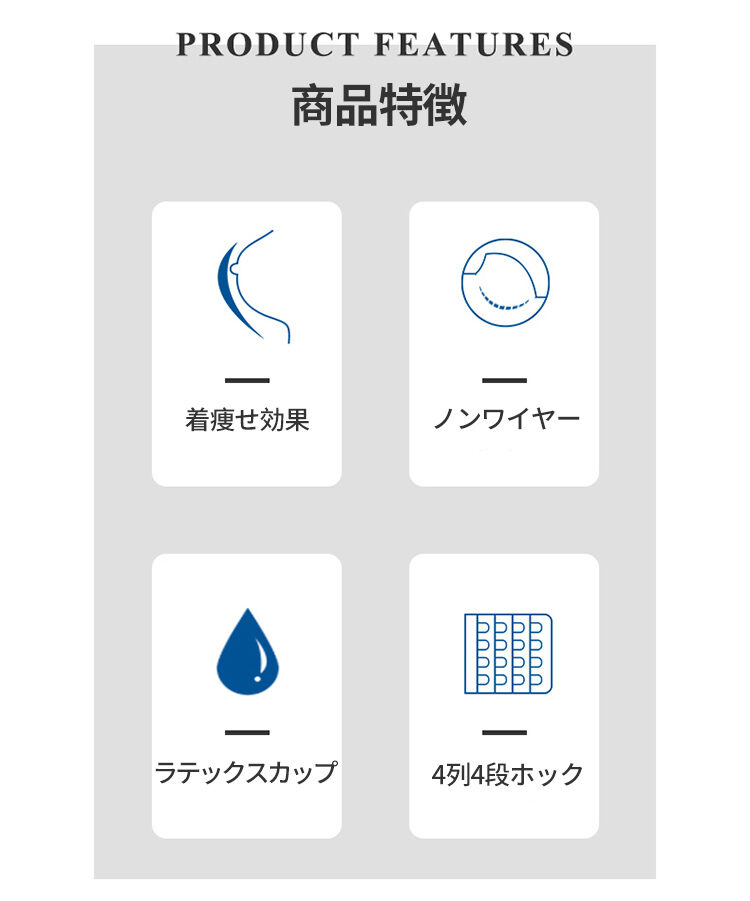 PRODUCT FEATURES

商品特徴

着痩せ効果

ノンワイヤー

ラテックスカップ

4列4段ホック